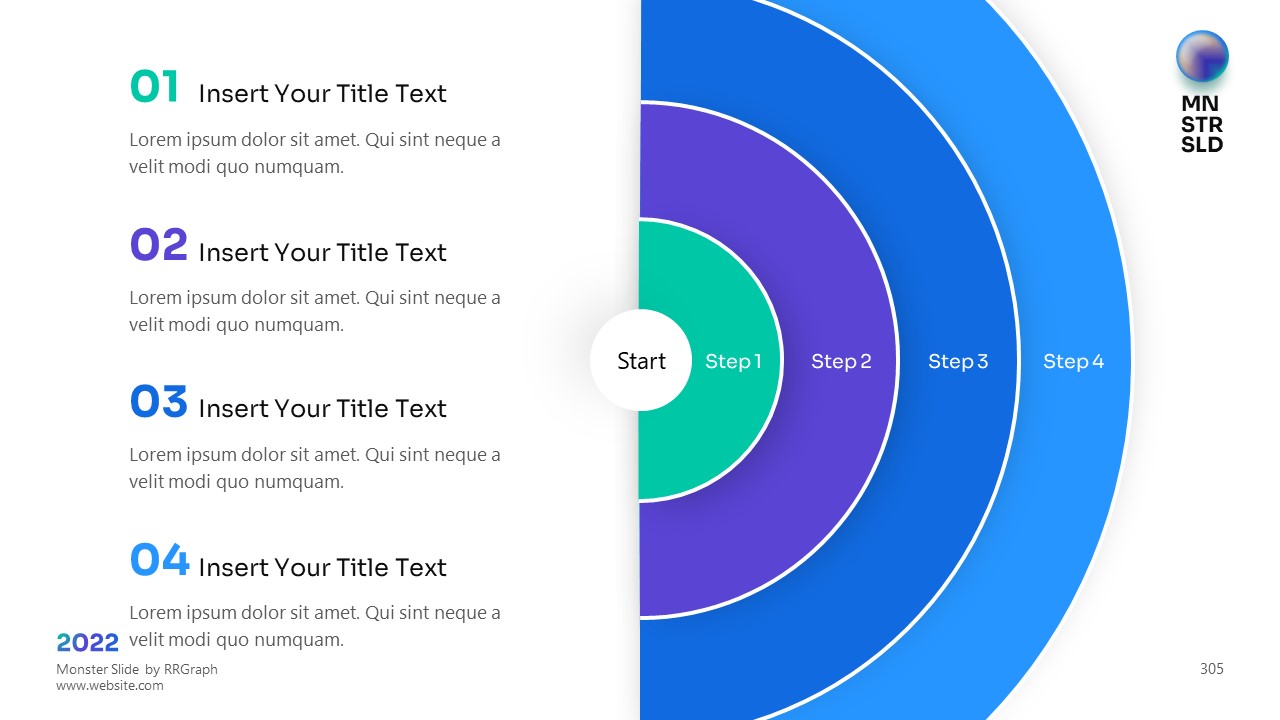 01 Insert Your Title Text

Lorem ipsum dolor sit amet. Qui sint neque a velit modi quo numquam.

02 Insert Your Title Text

Lorem ipsum dolor sit amet. Qui sint neque a velit modi quo numquam.

03 Insert Your Title Text

Lorem ipsum dolor sit amet. Qui sint neque a velit modi quo numquam.

04 Insert Your Title Text

Lorem ipsum dolor sit amet. Qui sint neque a velit modi quo numquam.

Start

Step 1

Step 2

Step 3

Step 4

MN
STR
SLD

2022

Monster Slide by RRGraph
www.website.com

305